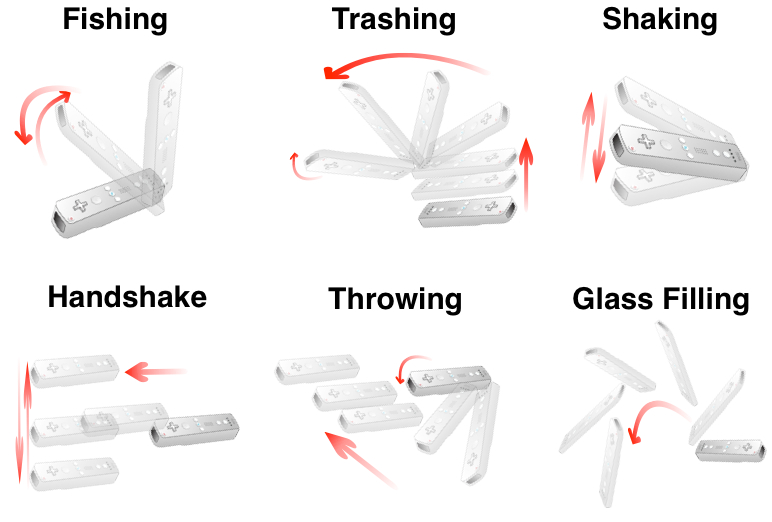 Fishing

Trashing

Shaking

Handshake

Throwing

Glass Filling